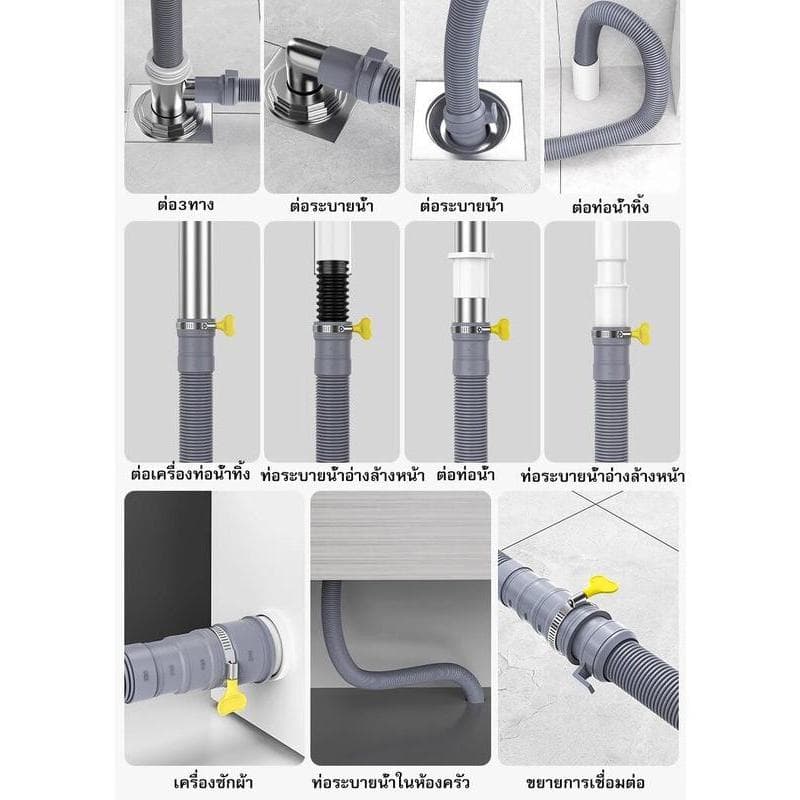 ต่อ3ทาง

ต่อระบายน้ำ

ต่อระบายน้ำ

ต่อท่อน้ำทิ้ง

ต่อเครื่องท่อน้ำทิ้ง

ท่อระบายน้ำอ่างล้างหน้า

ต่อท่อน้ำ

ท่อระบายน้ำอ่างล้างหน้า

เครื่องซักผ้า

ท่อระบายน้ำในห้องครัว

ขยายการเชื่อมต่อ