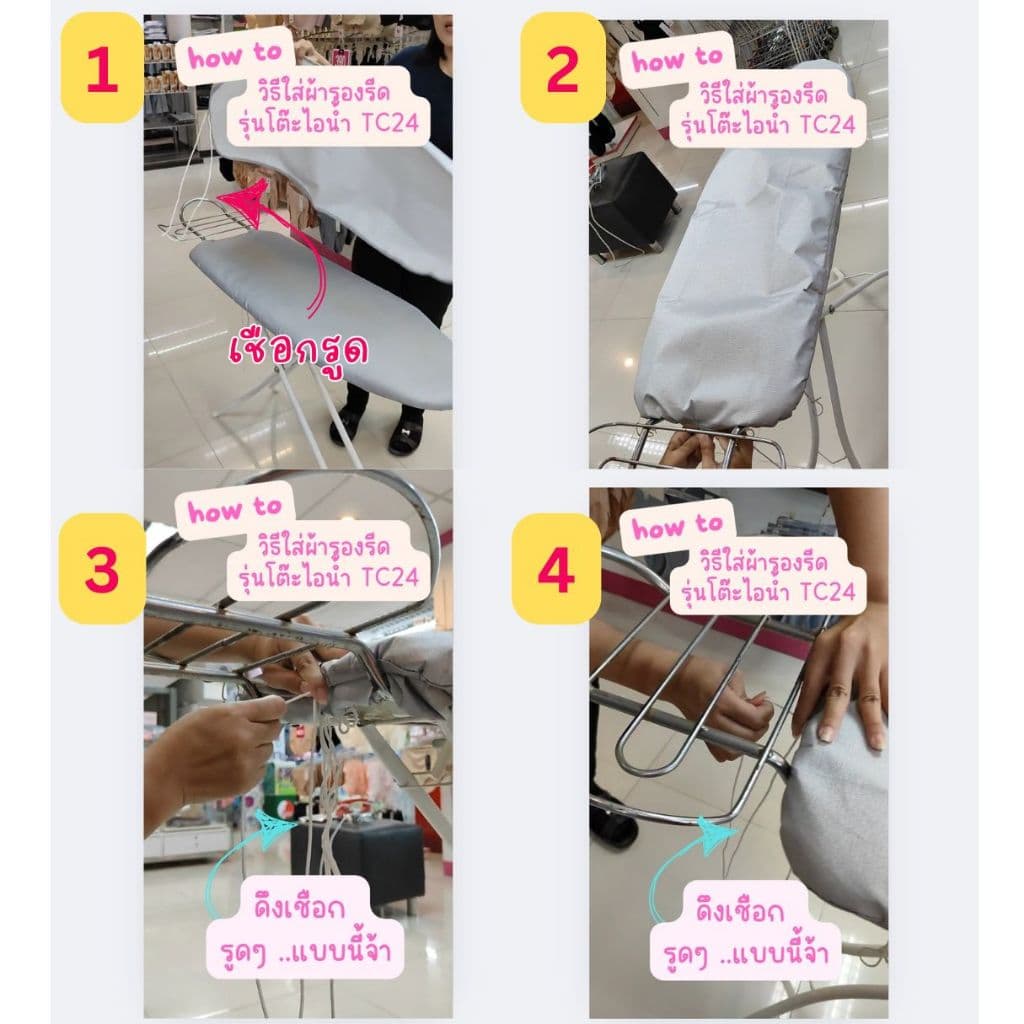 1

how to
วิธีใส่ผ้ารองรีด
รุ่นโต๊ะไอน้ำ TC24

เชือกรูด

2

how to
วิธีใส่ผ้ารองรีด
รุ่นโต๊ะไอน้ำ TC24

3

how to
วิธีใส่ผ้ารองรีด
รุ่นโต๊ะไอน้ำ TC24

ดึงเชือก
รูดๆ ..แบบนี้จ้า

4

how to
วิธีใส่ผ้ารองรีด
รุ่นโต๊ะไอน้ำ TC24

ดึงเชือก
รูดๆ ..แบบนี้จ้า