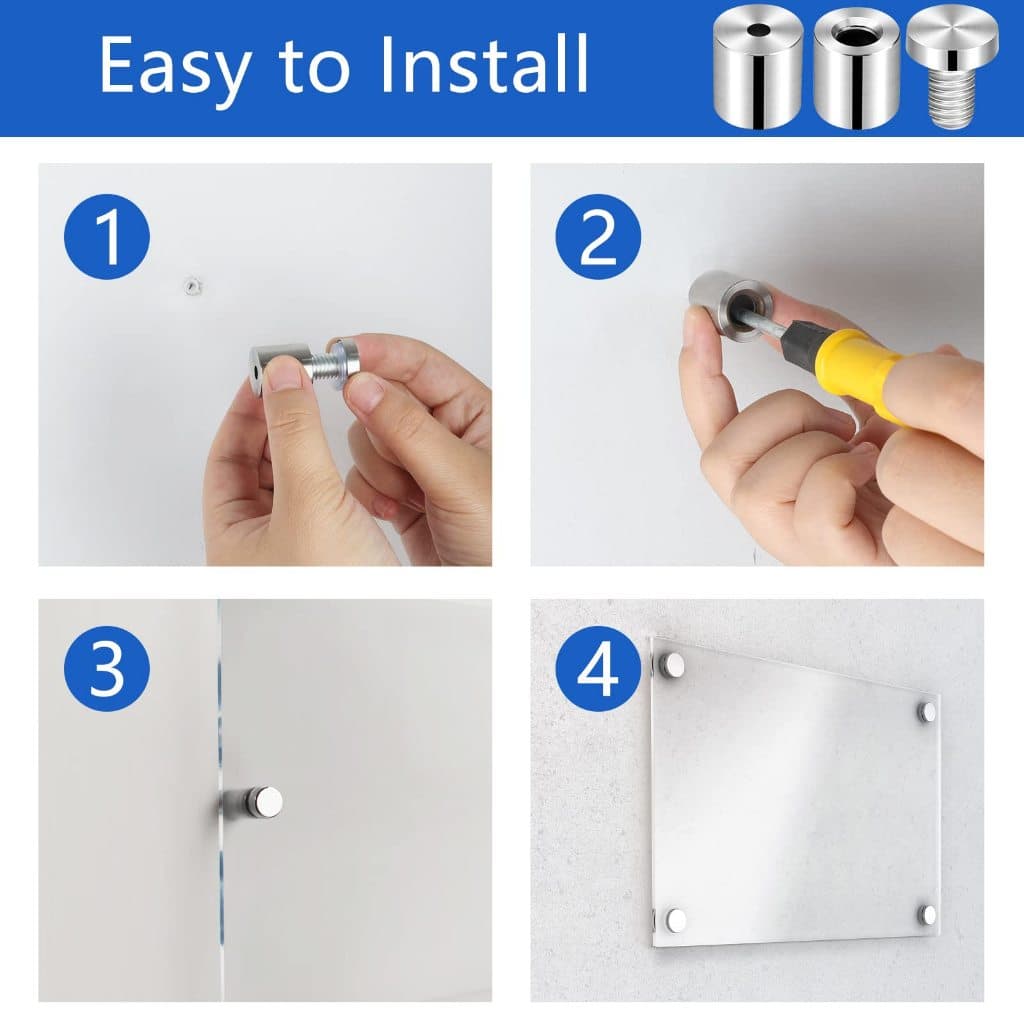 Easy to Install

1

2

3

4