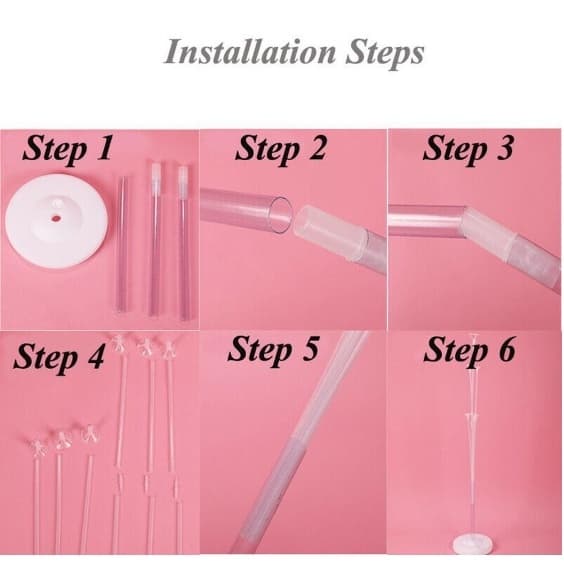 Installation Steps

Step 1

Step 2

Step 3

Step 4

Step 5

Step 6