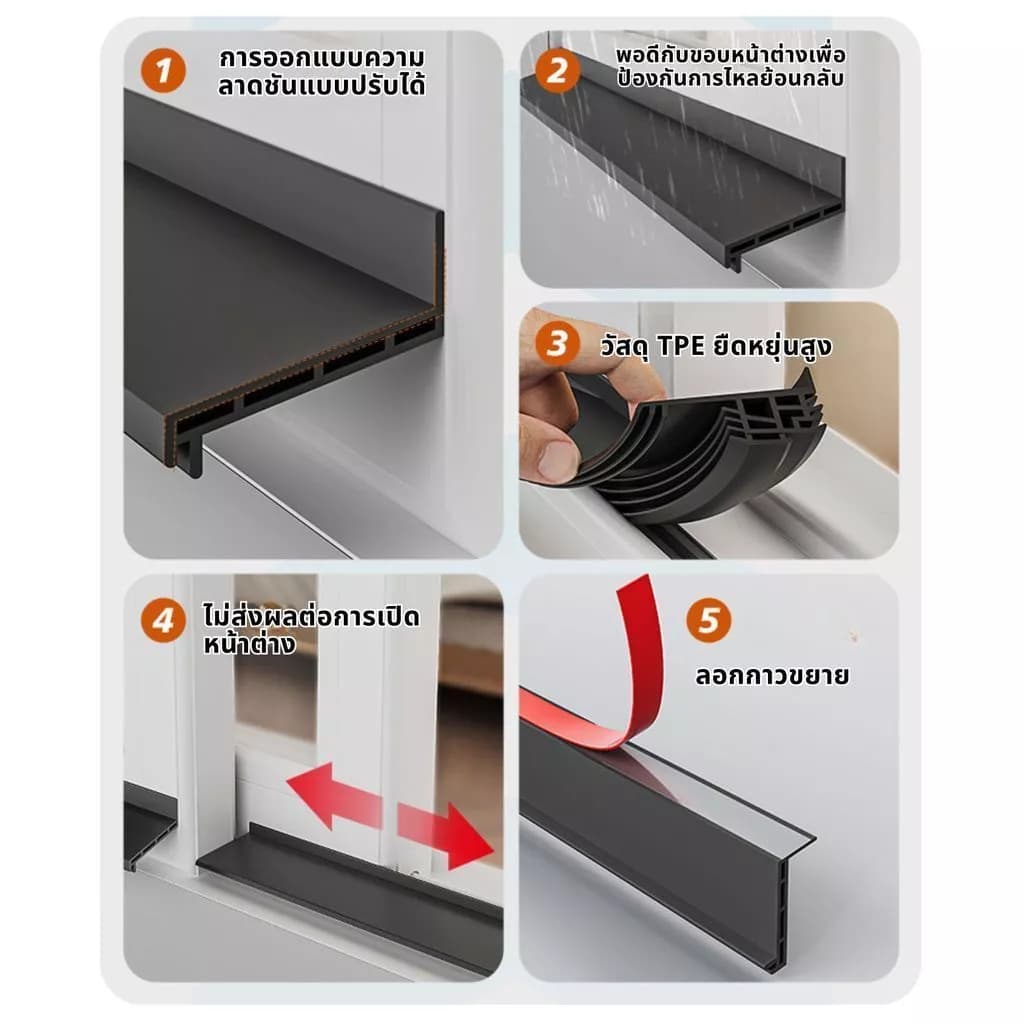 1
การออกแบบความลาดชันแบบปรับได้

2
พอดีกับขอบหน้าต่างเพื่อป้องกันการไหลย้อนกลับ

3
วัสดุ TPE ยืดหยุ่นสูง

4
ไม่ส่งผลต่อการเปิดหน้าต่าง

5
ลอกกาวขยาย