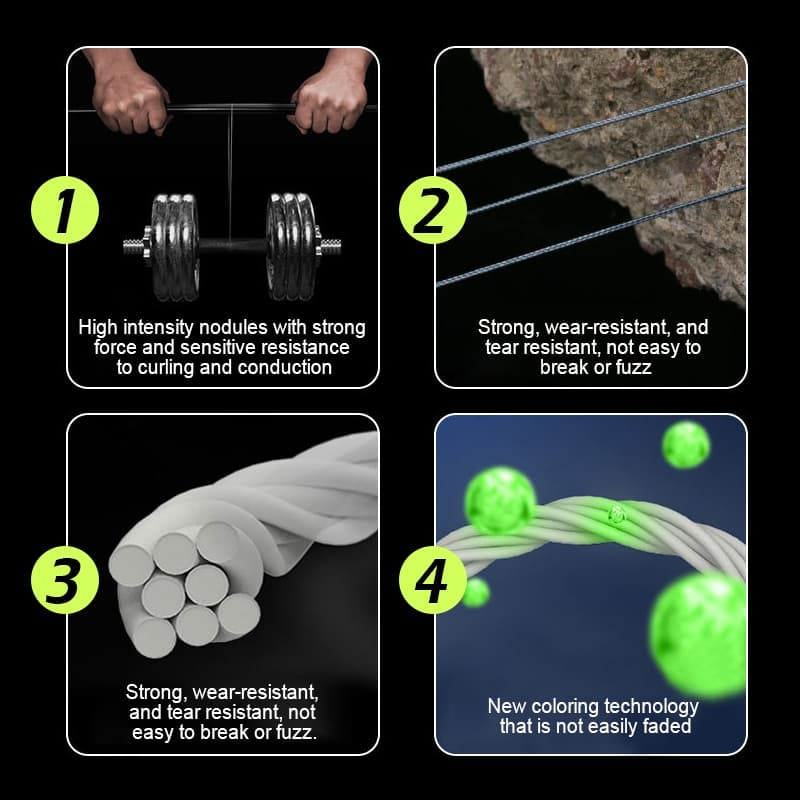 1

High intensity nodules with strong force and sensitive resistance to curling and conduction

2

Strong, wear-resistant, and tear resistant, not easy to break or fuzz

3

Strong, wear-resistant, and tear resistant, not easy to break or fuzz.

4

New coloring technology that is not easily faded