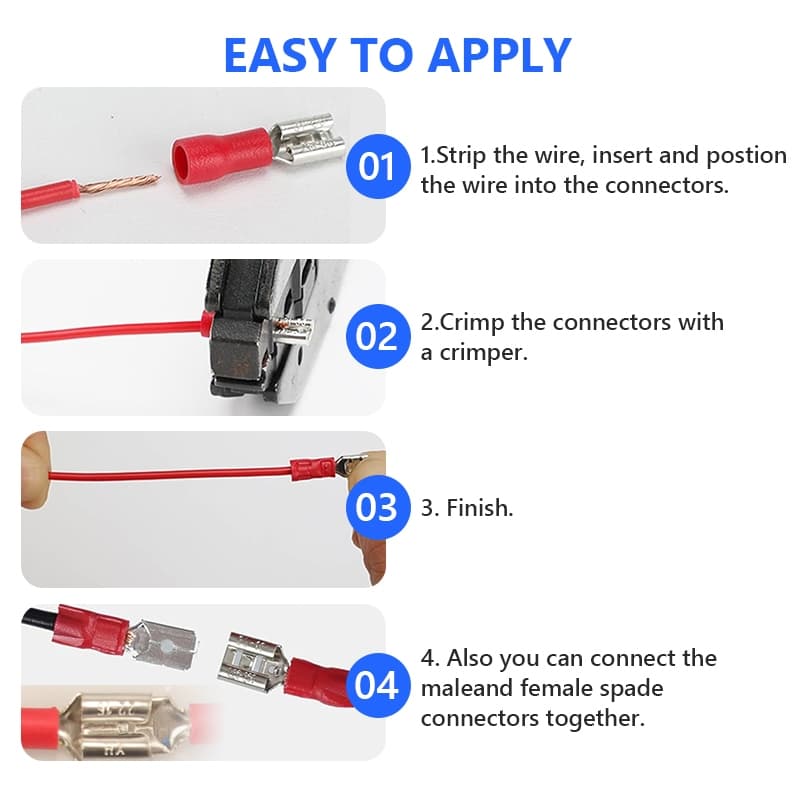 EASY TO APPLY

01

1.Strip the wire, insert and postion the wire into the connectors.

02

2.Crimp the connectors with a crimper.

03

3. Finish.

04

4. Also you can connect the maleand female spade connectors together.