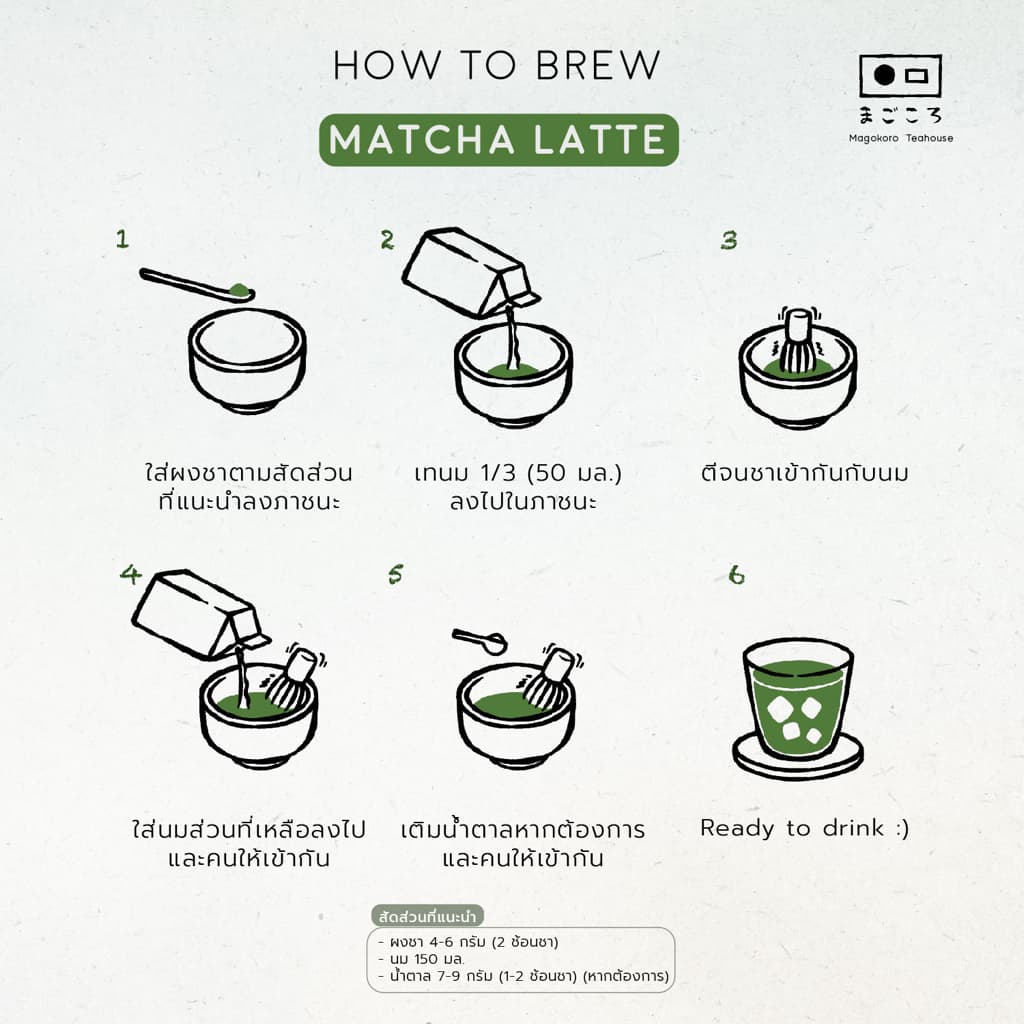 HOW TO BREW
MATCHA LATTE

まごころ
Magokoro Teahouse

1
ใส่ผงชาตามสัดส่วนที่แนะนำลงภาชนะ

2
เทนม 1/3 (50 มล.) ลงไปในภาชนะ

3
ตีจนชาเข้ากันกับนม

4
ใส่นมส่วนที่เหลือลงไปและคนให้เข้ากัน

5
เติมน้ำตาลหากต้องการและคนให้เข้ากัน

6
Ready to drink :)

สัดส่วนที่แนะนำ
- ผงชา 4-6 กรัม (2 ช้อนชา)
- นม 150 มล.
- น้ำตาล 7-9 กรัม (1-2 ช้อนชา) (หากต้องการ)