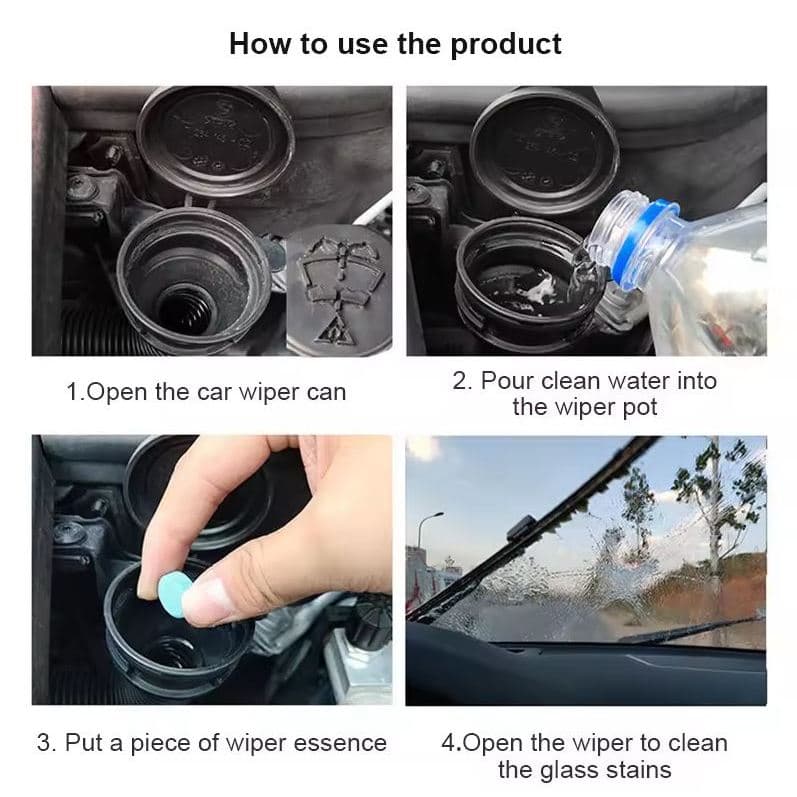 How to use the product

1.Open the car wiper can

2. Pour clean water into the wiper pot

3. Put a piece of wiper essence

4.Open the wiper to clean the glass stains