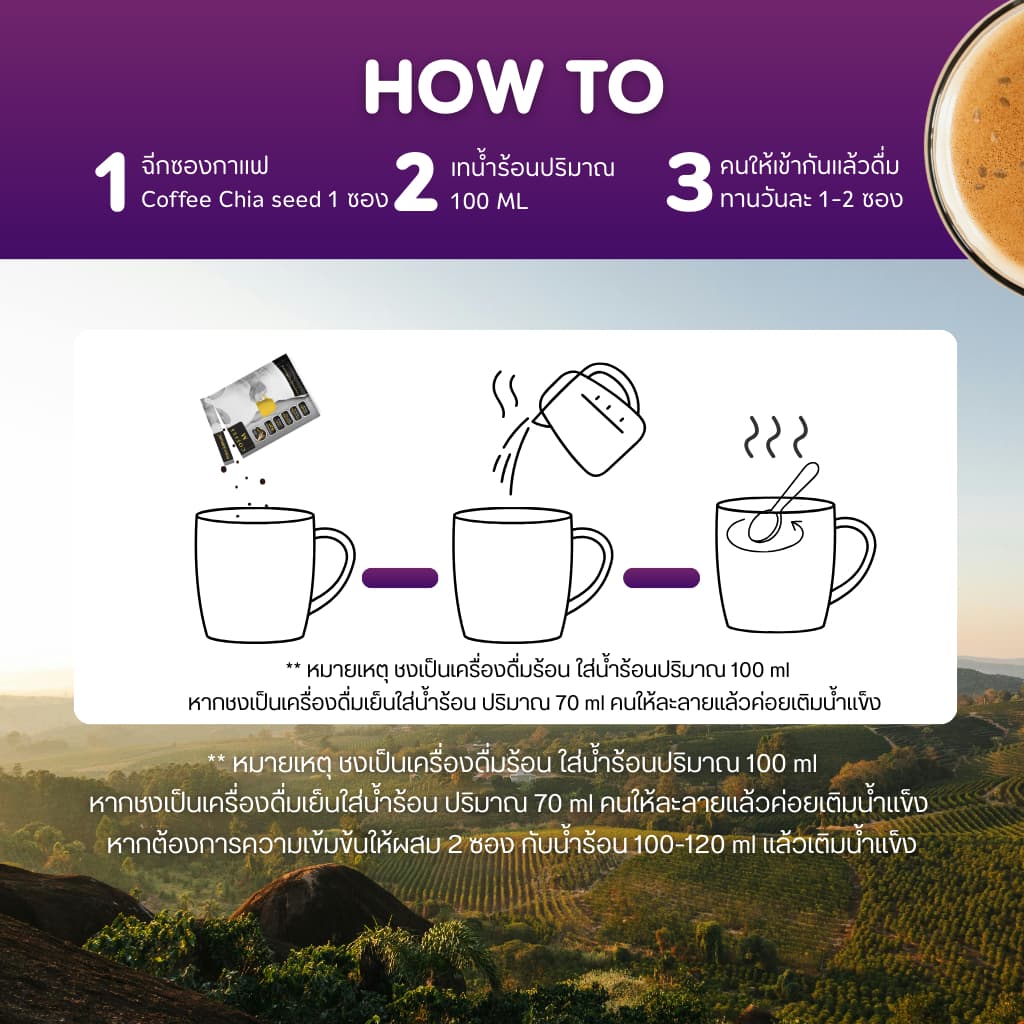 HOW TO

1 ฉีกซองกาแฟ Coffee Chia seed 1 ซอง

2 เทน้ำร้อนปริมาณ 100 ML

3 คนให้เข้ากันแล้วดื่ม ทานวันละ 1-2 ซอง

** หมายเหตุ ชงเป็นเครื่องดื่มร้อน ใส่น้ำร้อนปริมาณ 100 ml
หากชงเป็นเครื่องดื่มเย็นใส่น้ำร้อน ปริมาณ 70 ml คนให้ละลายแล้วค่อยเติมน้ำแข็ง

** หมายเหตุ ชงเป็นเครื่องดื่มร้อน ใส่น้ำร้อนปริมาณ 100 ml
หากชงเป็นเครื่องดื่มเย็นใส่น้ำร้อน ปริมาณ 70 ml คนให้ละลายแล้วค่อยเติมน้ำแข็ง
หากต้องการความเข้มข้นให้ผสม 2 ซอง กับน้ำร้อน 100-120 ml แล้วเติมน้ำแข็ง