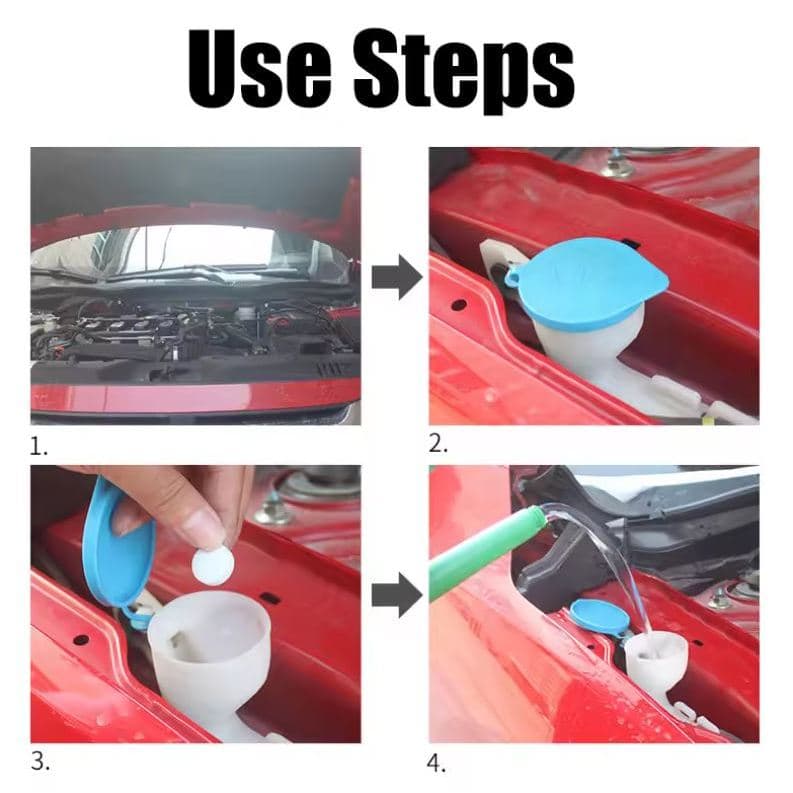 Use Steps

1.

2.

3.

4.